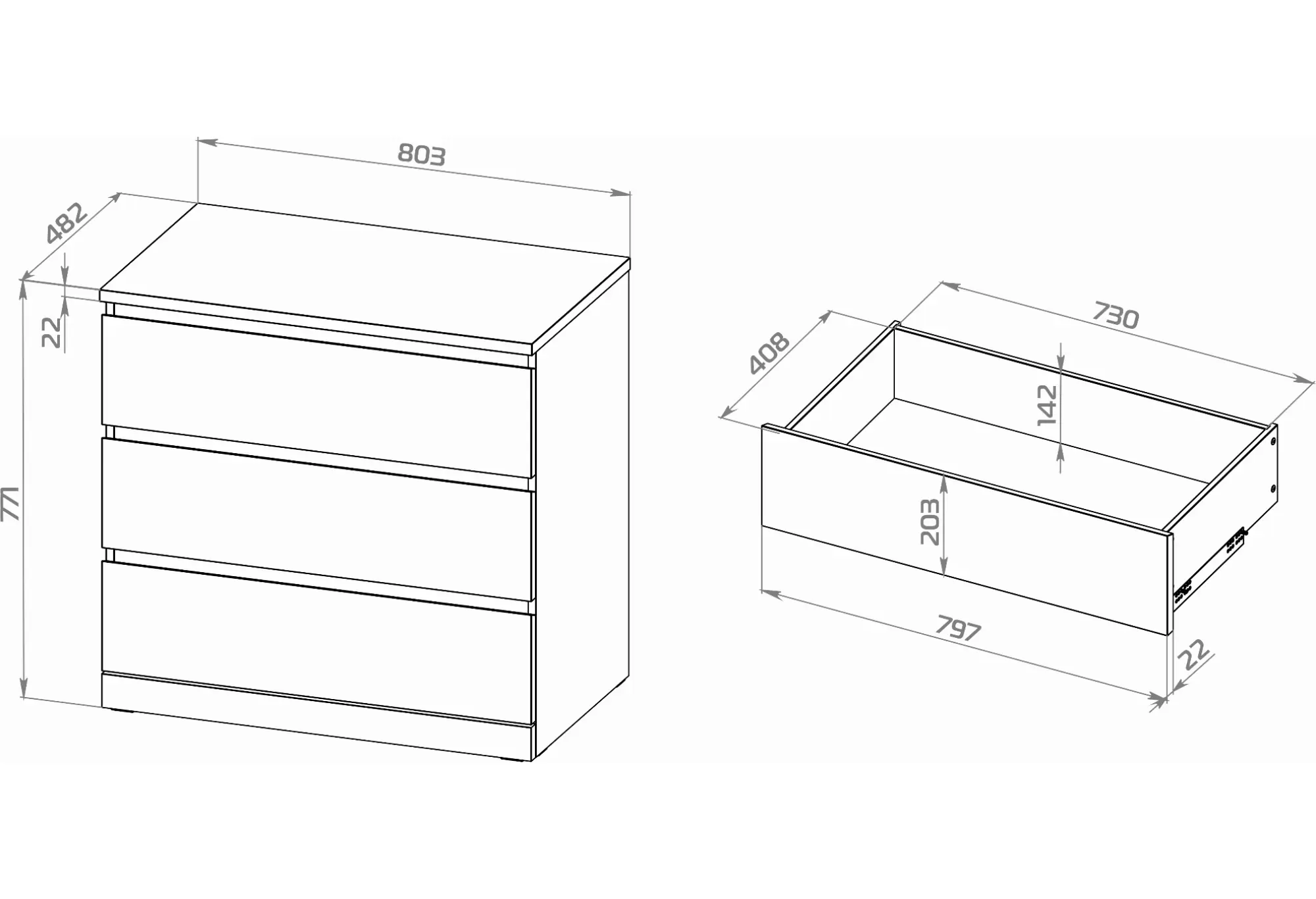 803

482

22

771

730

408

142

203

797

22