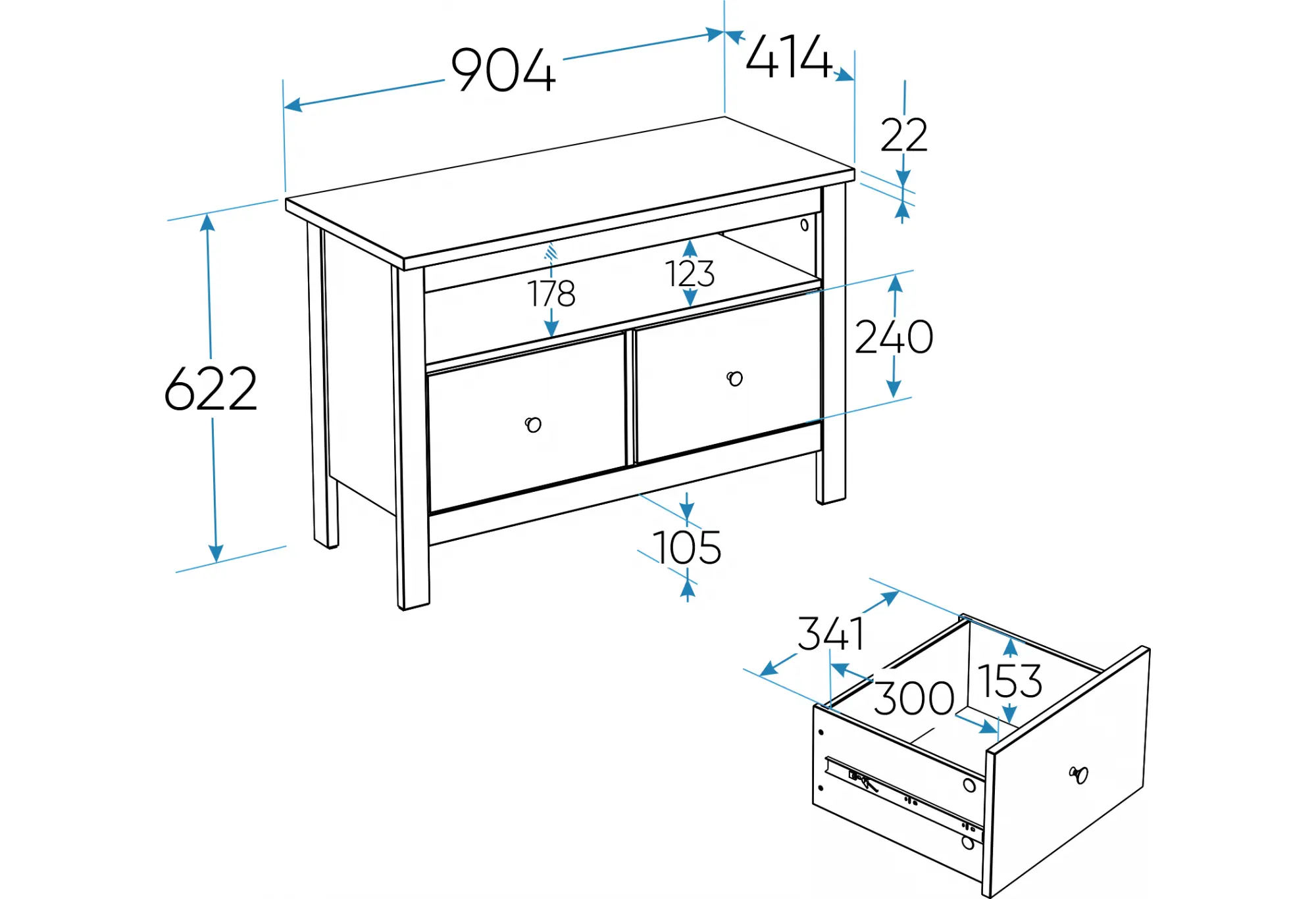 904
414
22
622
178
123
240
105
341
300
153