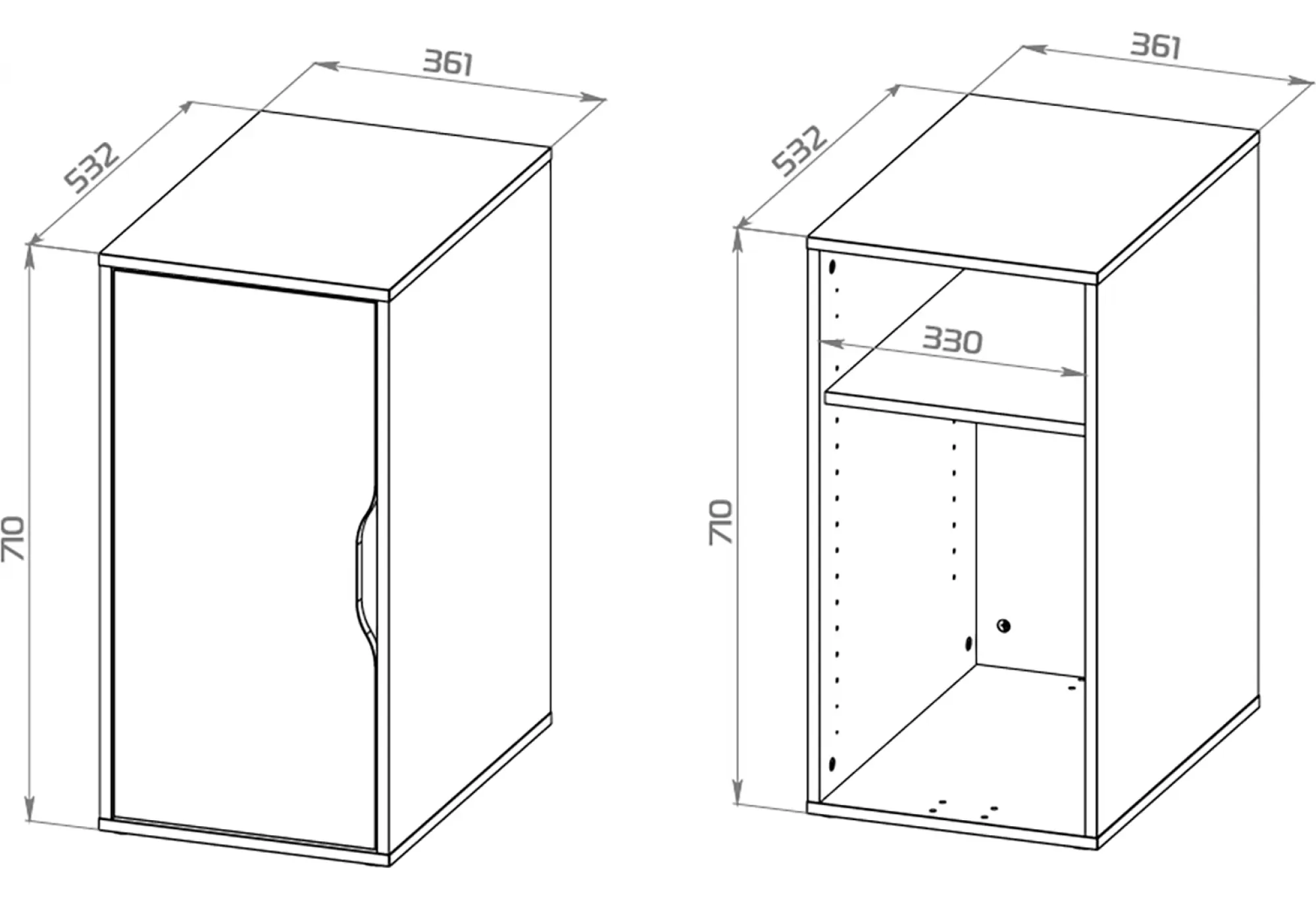 361
532
710
361
532
330
710