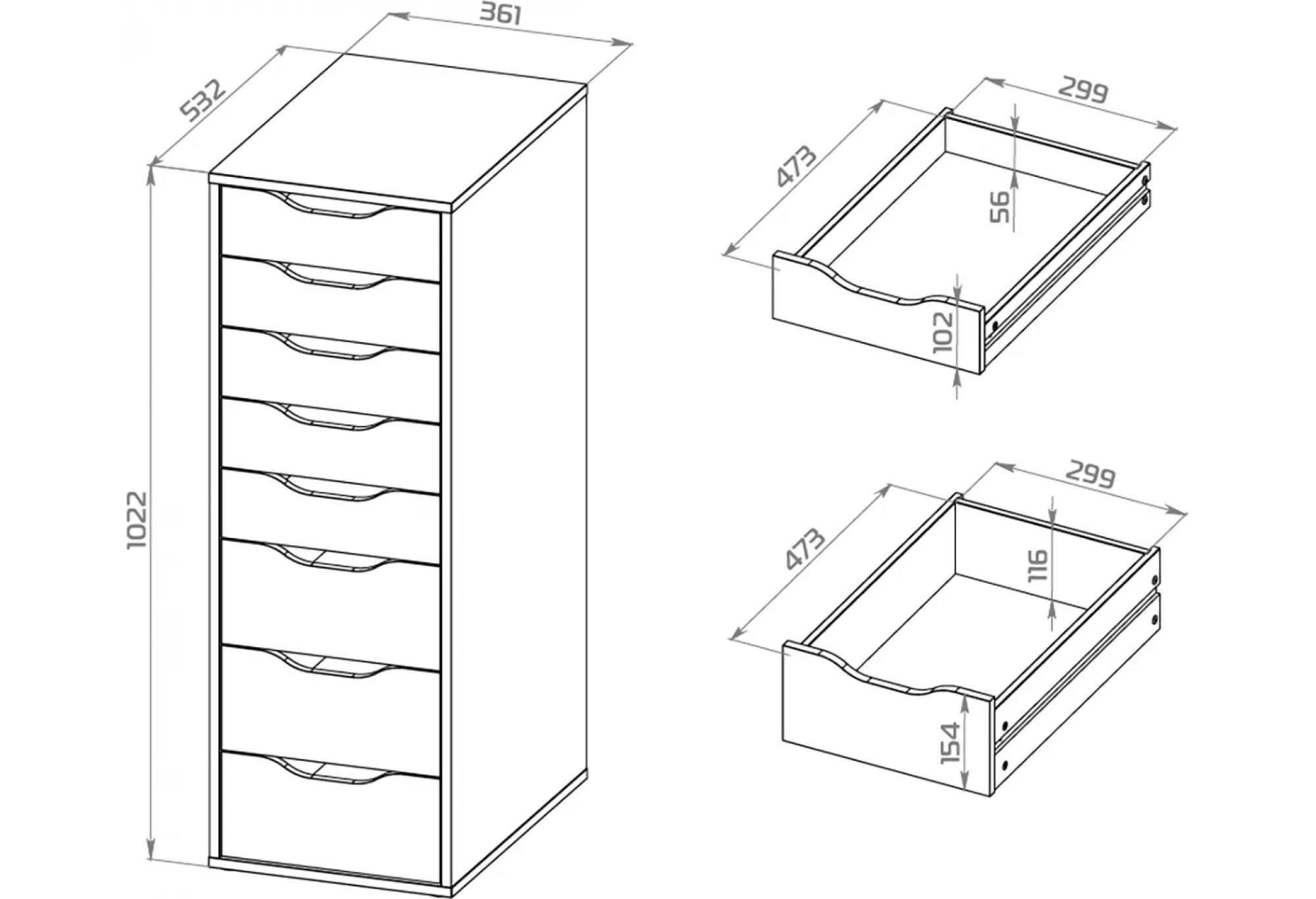 361
532
1022
299
473
56
102
299
473
116
154