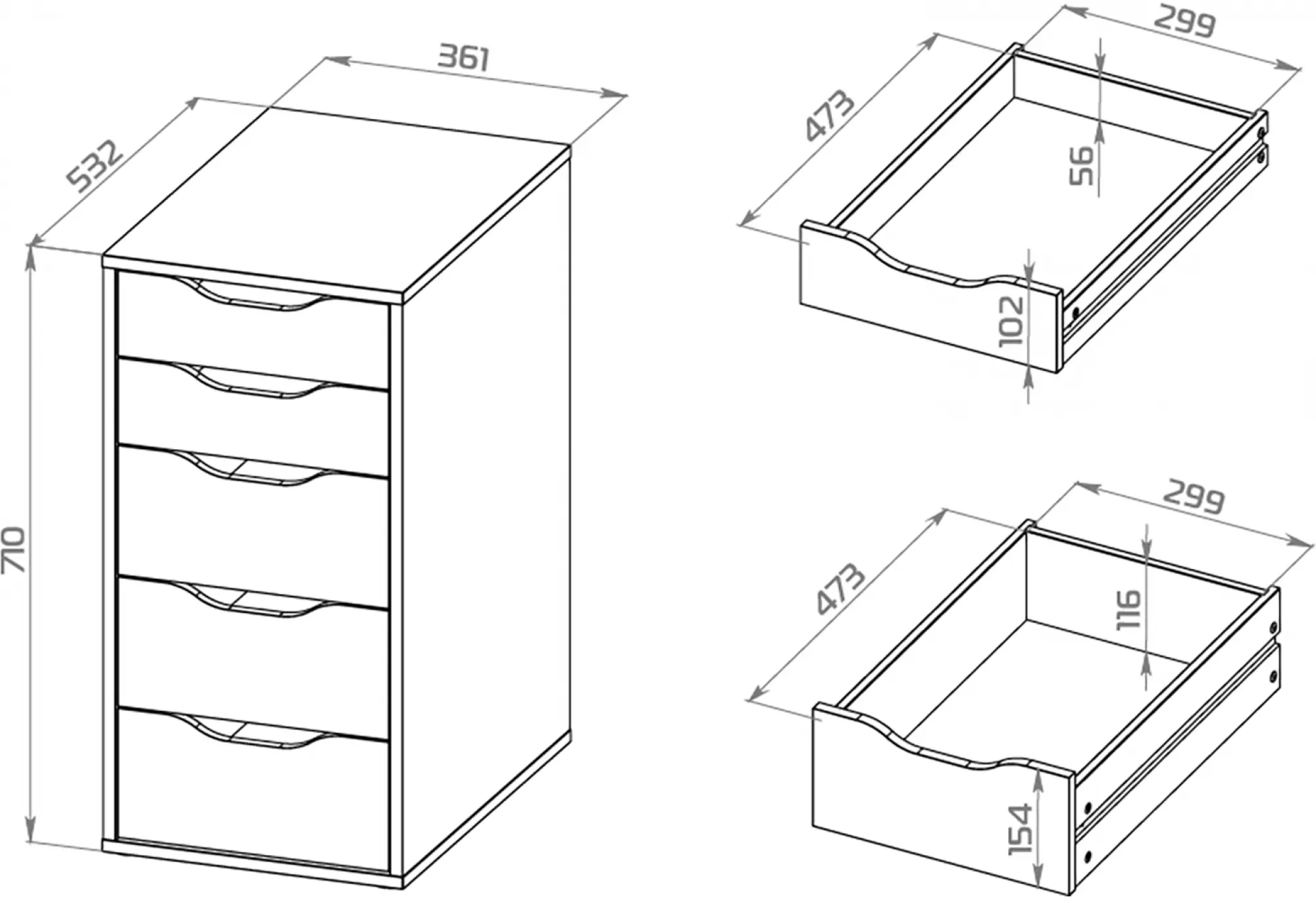 361
532
710
299
473
56
102
299
473
116
154