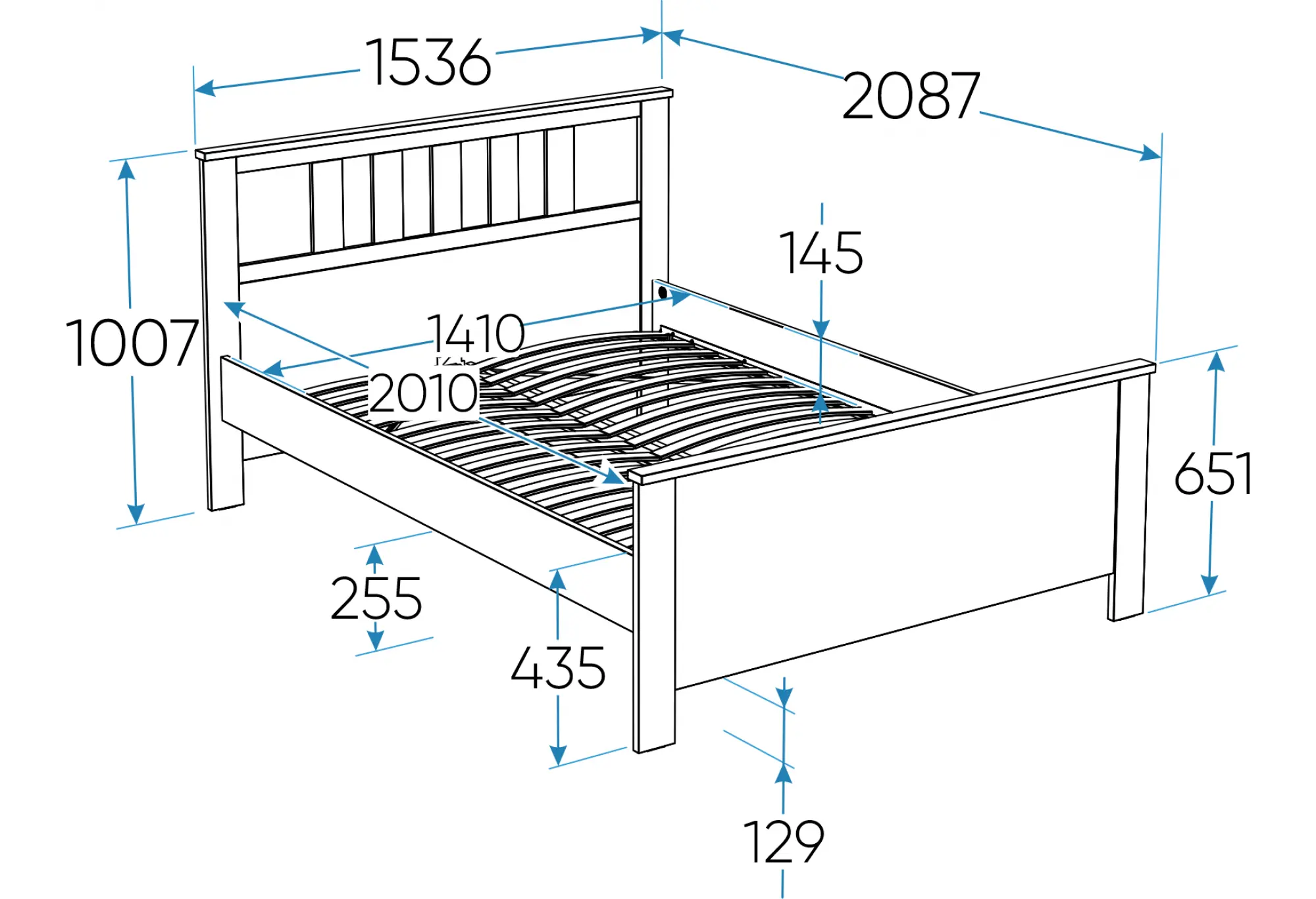 1536
2087
145
1007
1410
2010
651
255
435
129