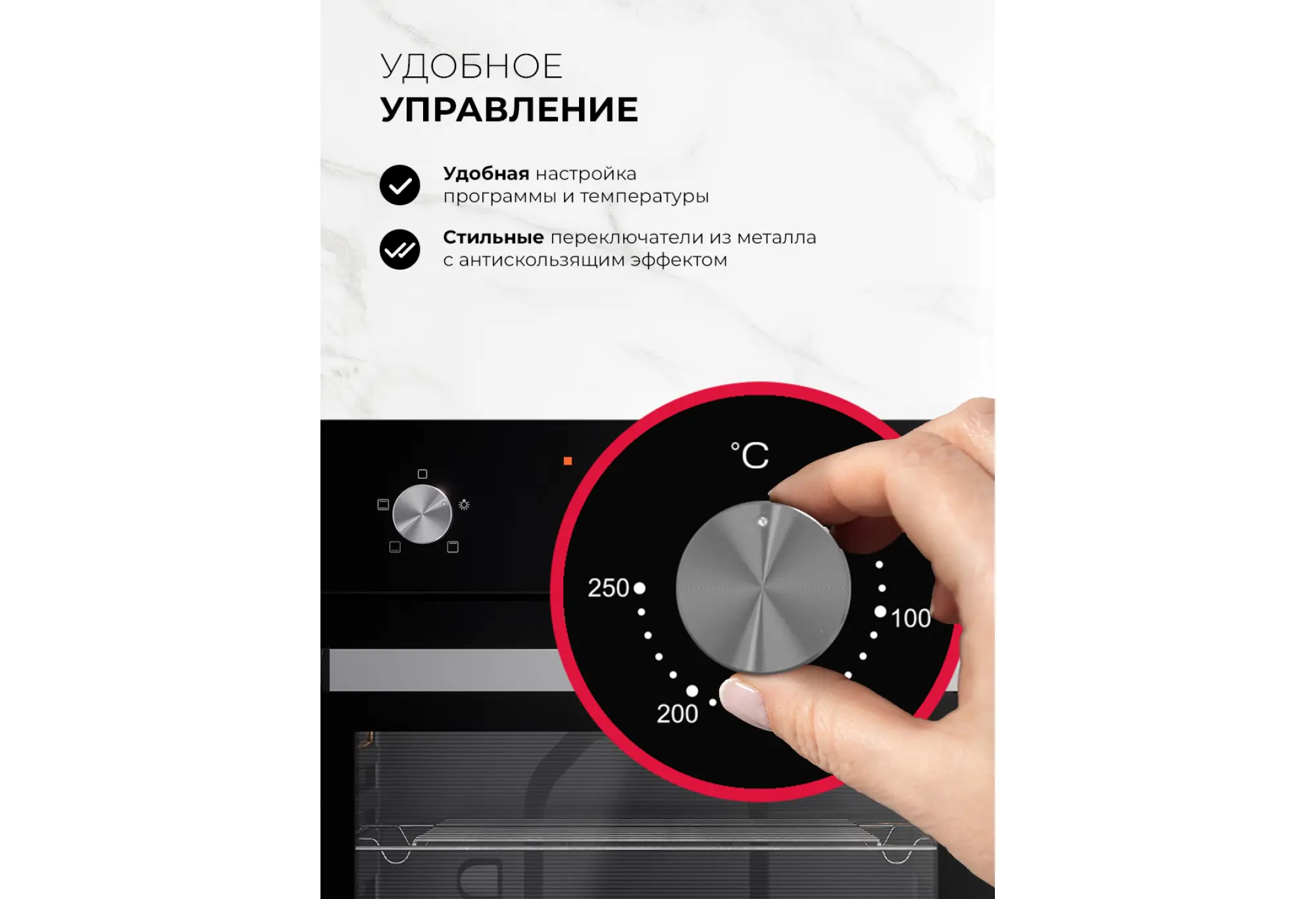 УДОБНОЕ
УПРАВЛЕНИЕ

Удобная настройка программы и температуры

Стильные переключатели из металла с антискользящим эффектом

°C

250

100

200