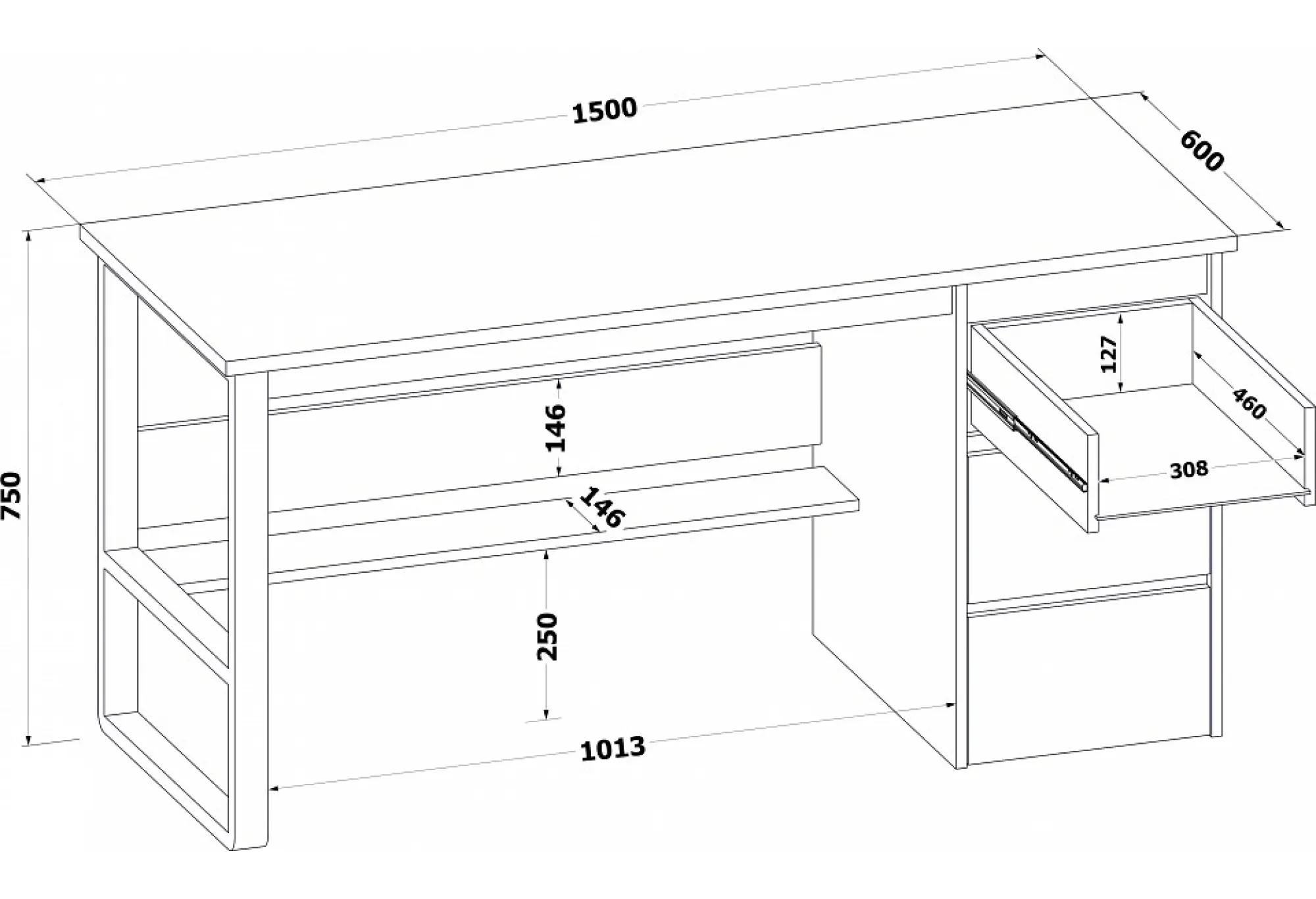 1500
600
750
127
460
308
146
146
250
1013