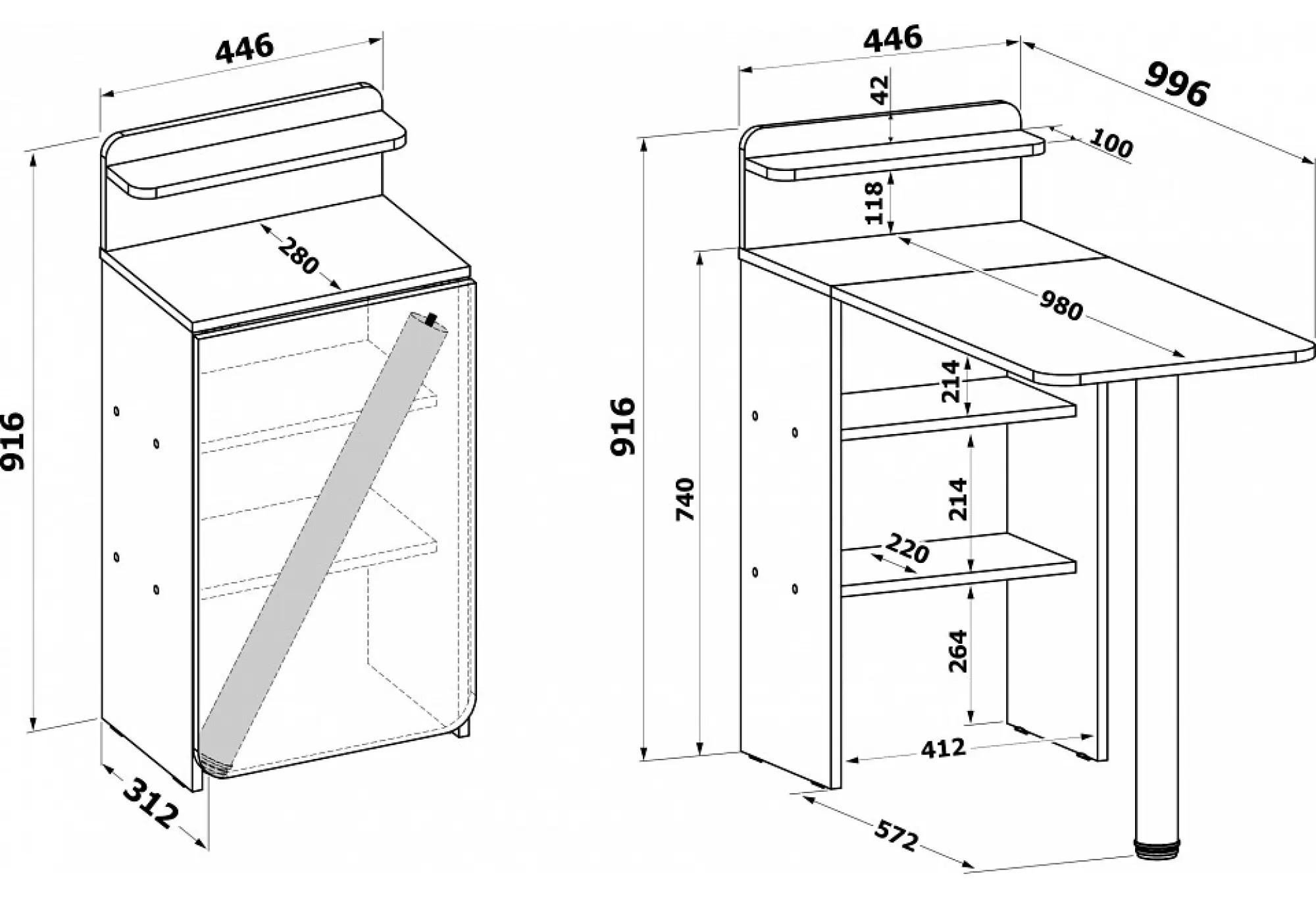 446
280
916
312

446
996
42
100
118
980
916
740
214
214
220
264
412
572