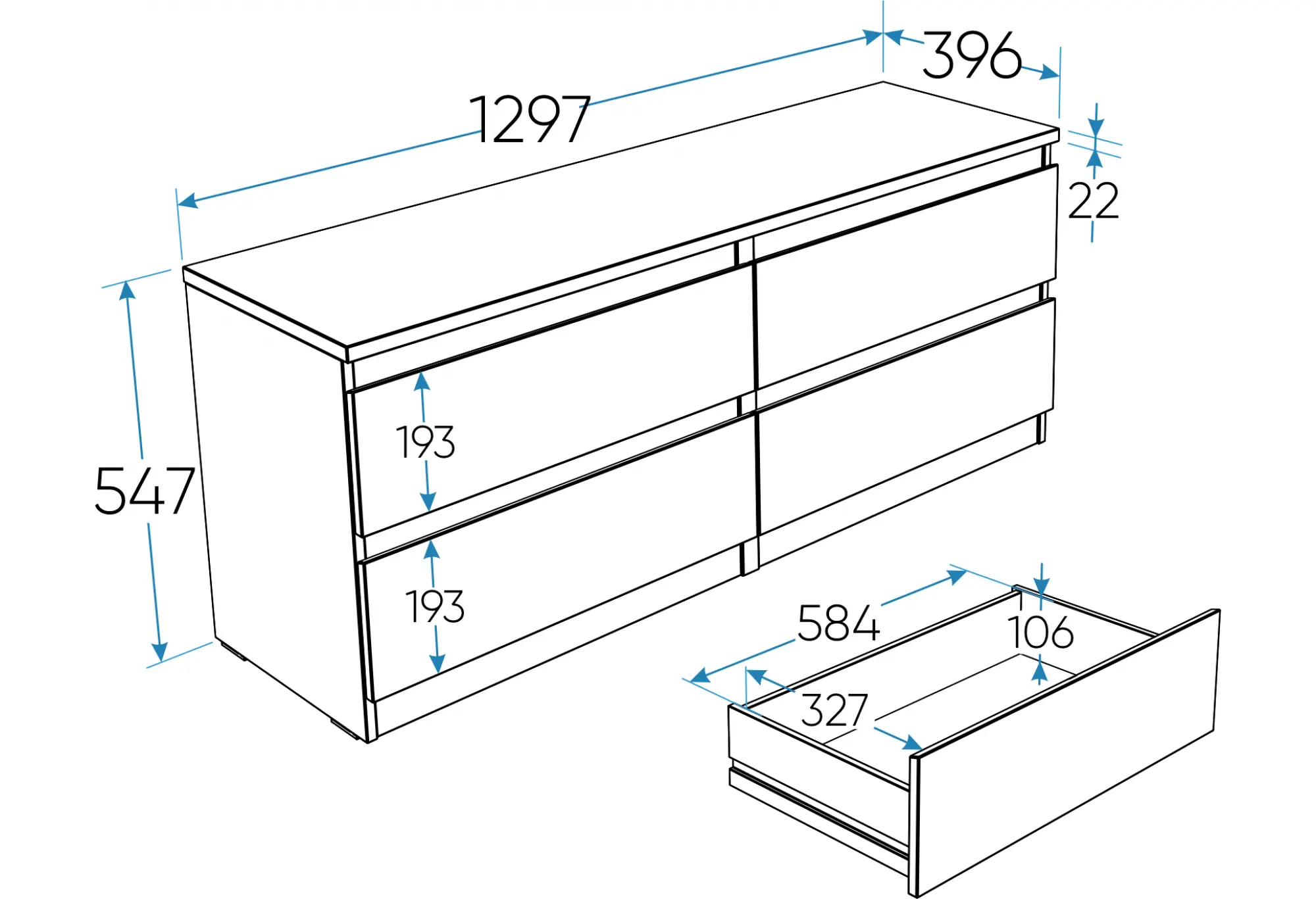 1297
396
22
547
193
193
584
106
327