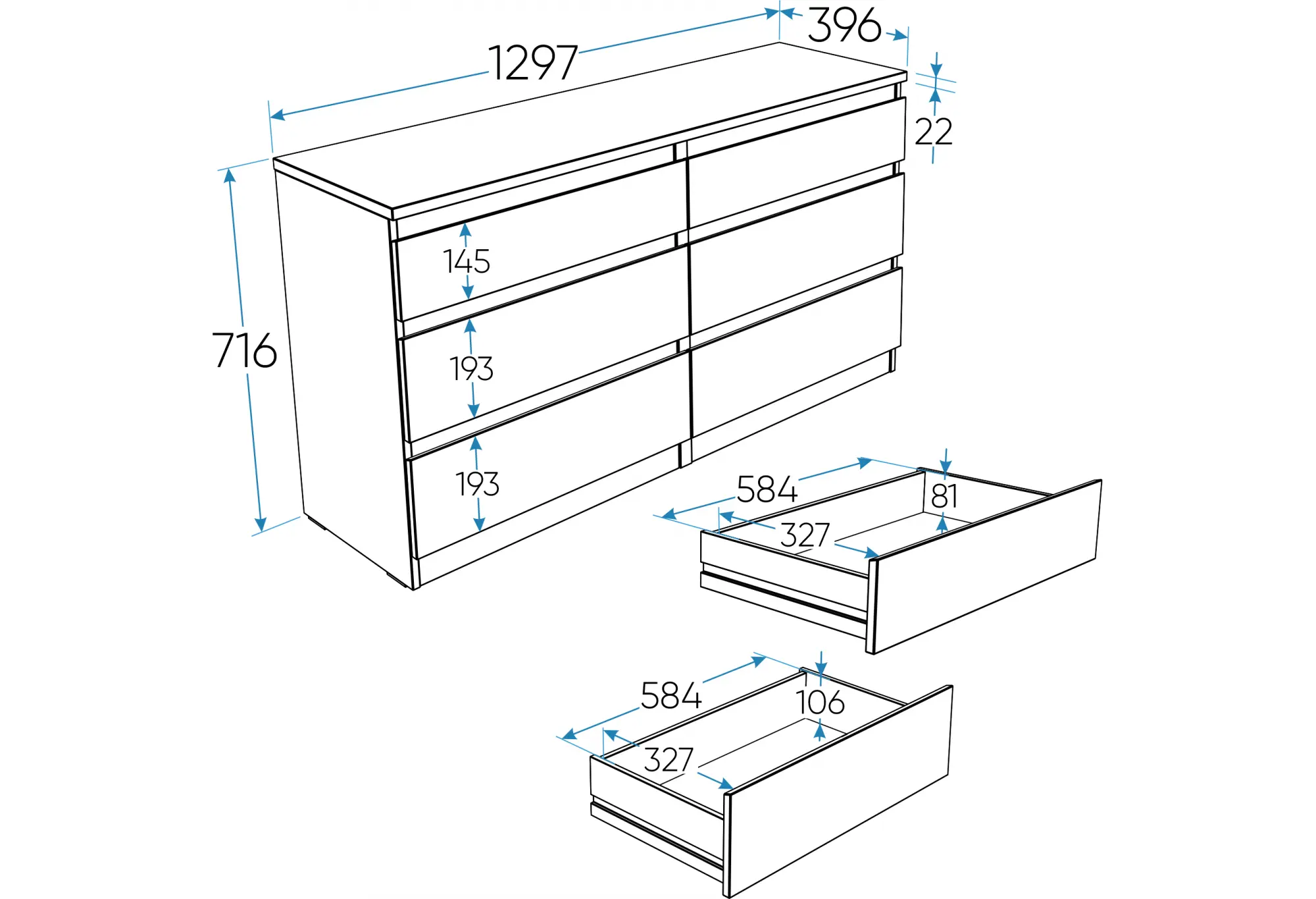 1297
396
22
716
145
193
193
584
81
327
584
106
327