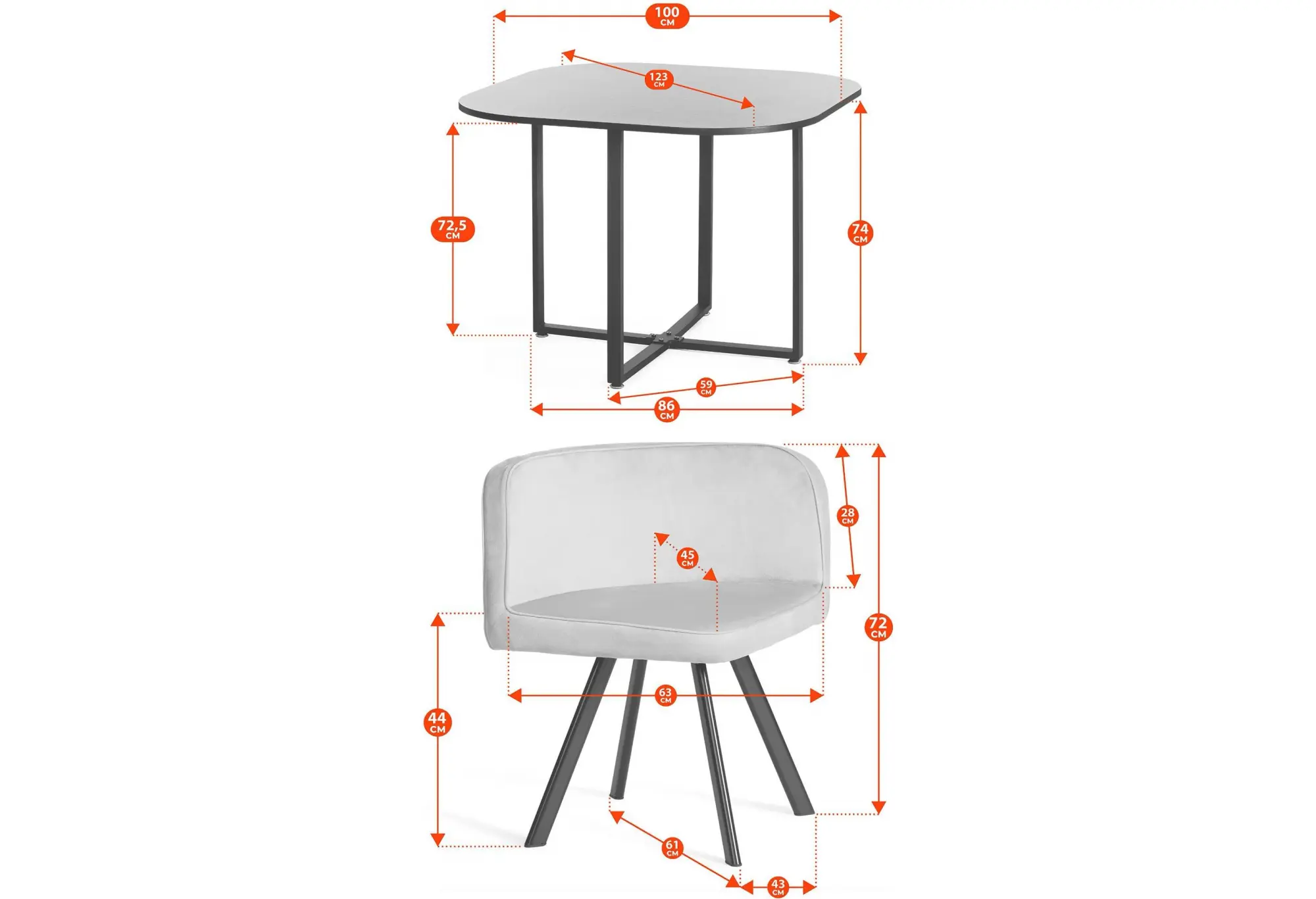 100 CM
123 CM
72,5 CM
74 CM
59 CM
86 CM
28 CM
45 CM
72 CM
63 CM
44 CM
61 CM
43 CM