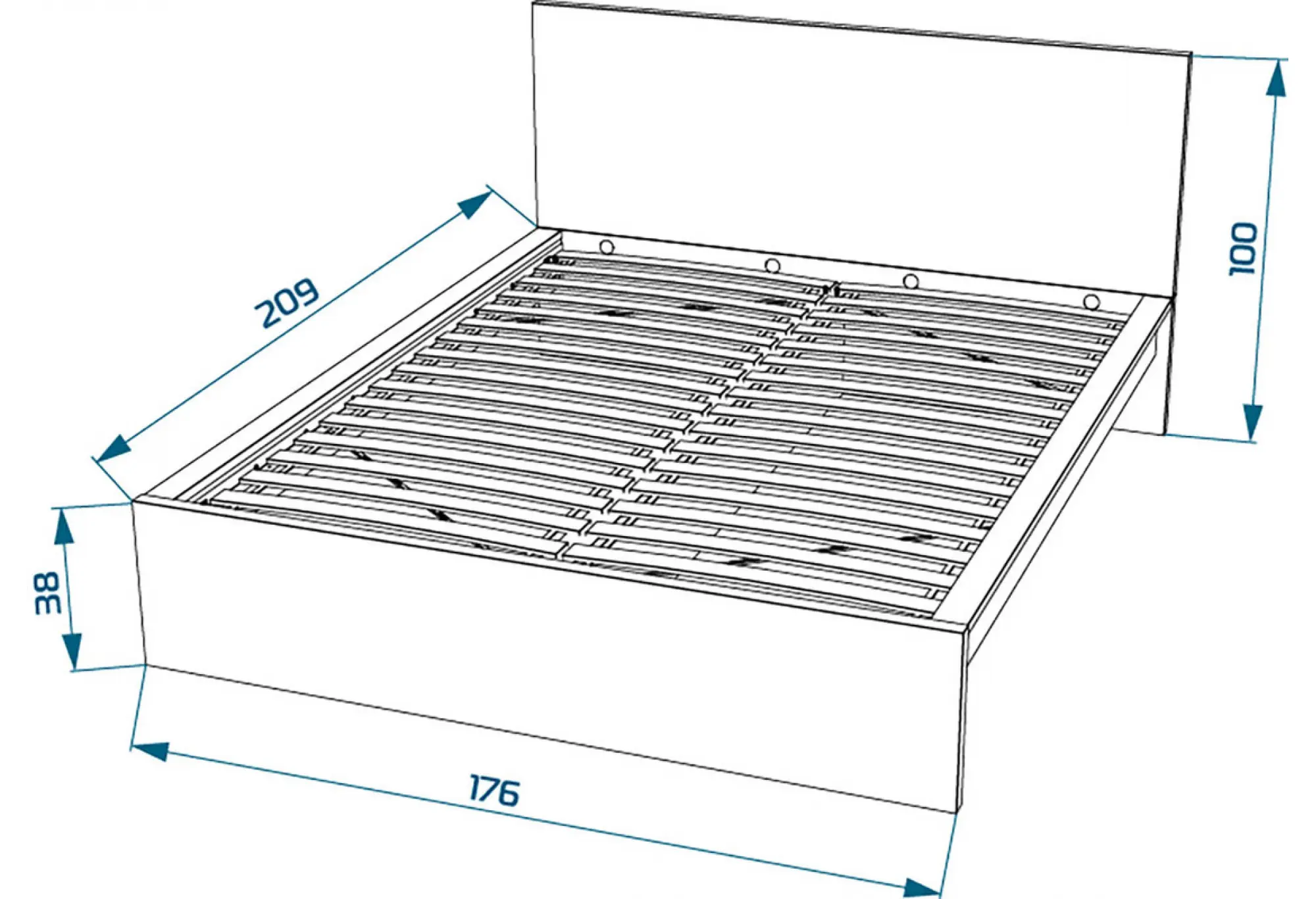 209

100

38

176