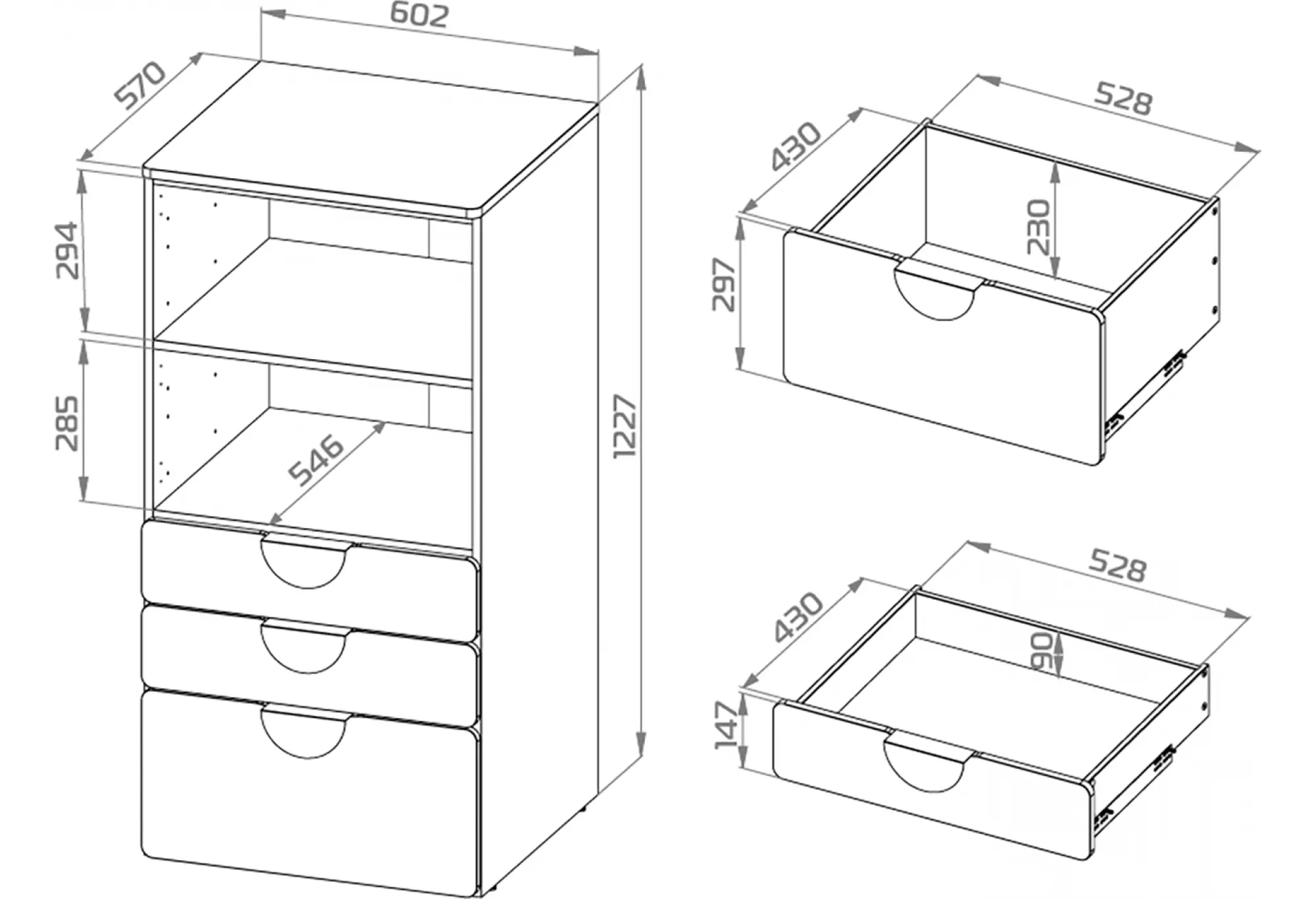 602
570
294
285
546
1227
528
430
230
297
528
430
90
147