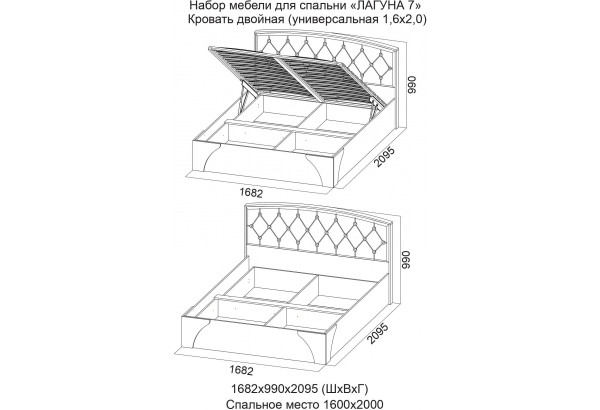 Набор мебели для спальни «ЛАГУНА 7»
Кровать двойная (универсальная 1,6х2,0)

990

2095

1682

990

2095

1682

1682х990х2095 (ШхВхГ)
Спальное место 1600х2000