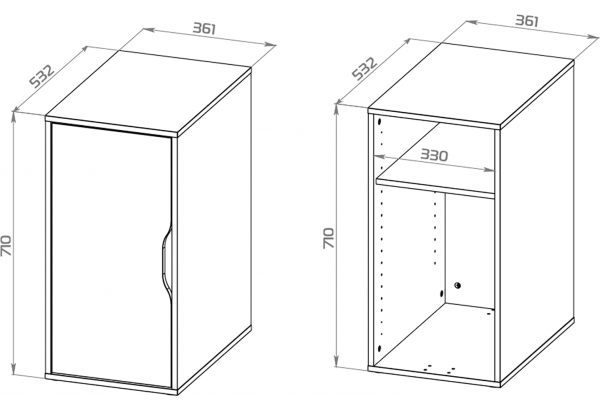 361
532
710
361
532
330
710