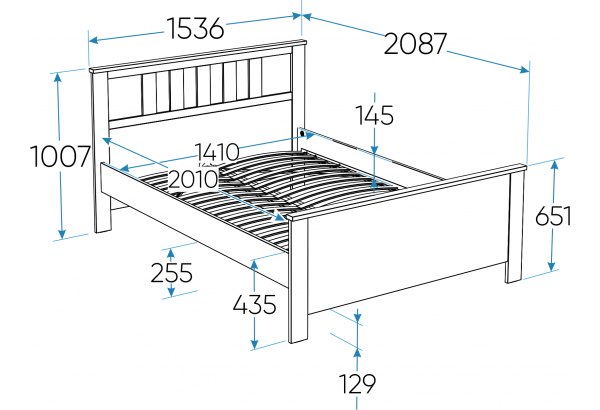 1536
2087
145
1007
1410
2010
651
255
435
129