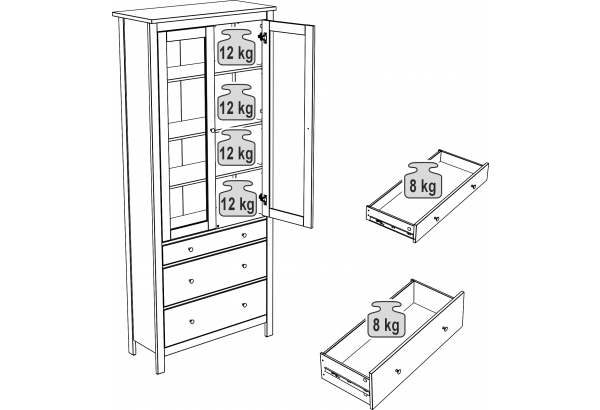 12 kg
12 kg
12 kg
12 kg
8 kg
8 kg