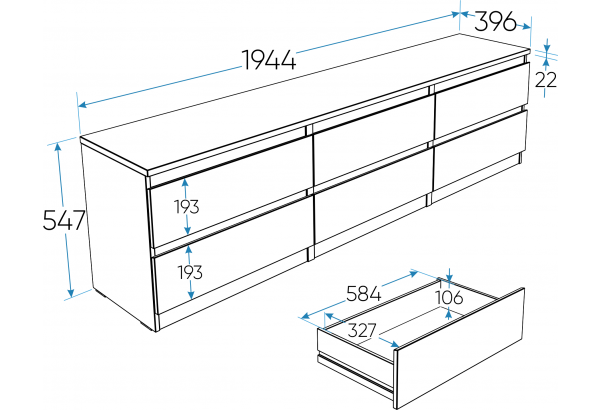 1944
396
22
547
193
193
584
106
327