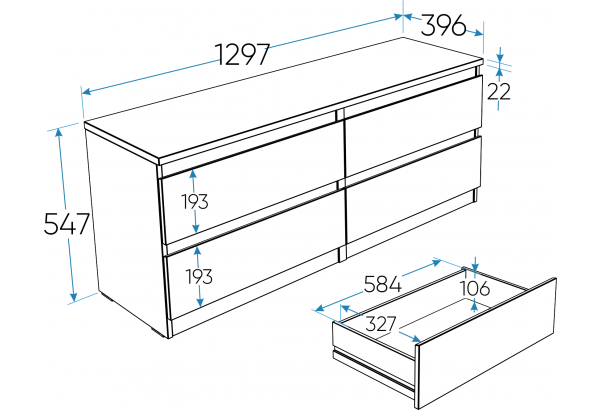 1297
396
22
547
193
193
584
106
327