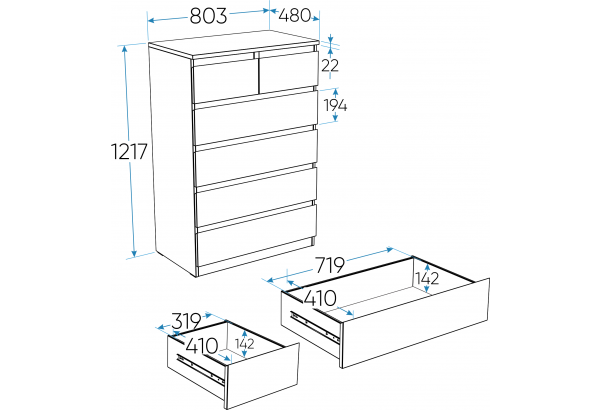 803
480
22
194
1217
719
142
410
319
410
142