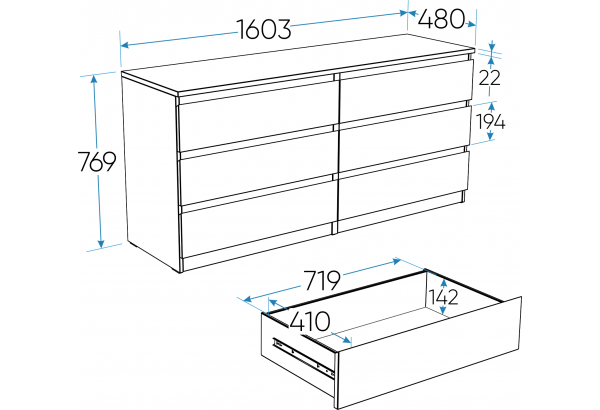 1603
480
22
194
769
719
142
410