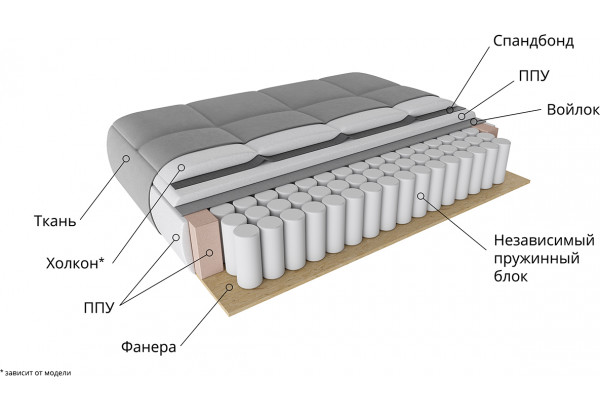 Спандбонд

ППУ

Войлок

Ткань

Холкон*

ППУ

Фанера

Независимый пружинный блок

* зависит от модели