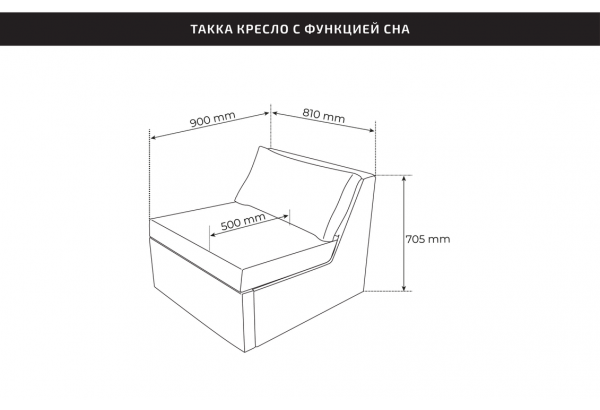 ТАККА КРЕСЛО С ФУНКЦИЕЙ СНА

900 mm

810 mm

500 mm

705 mm